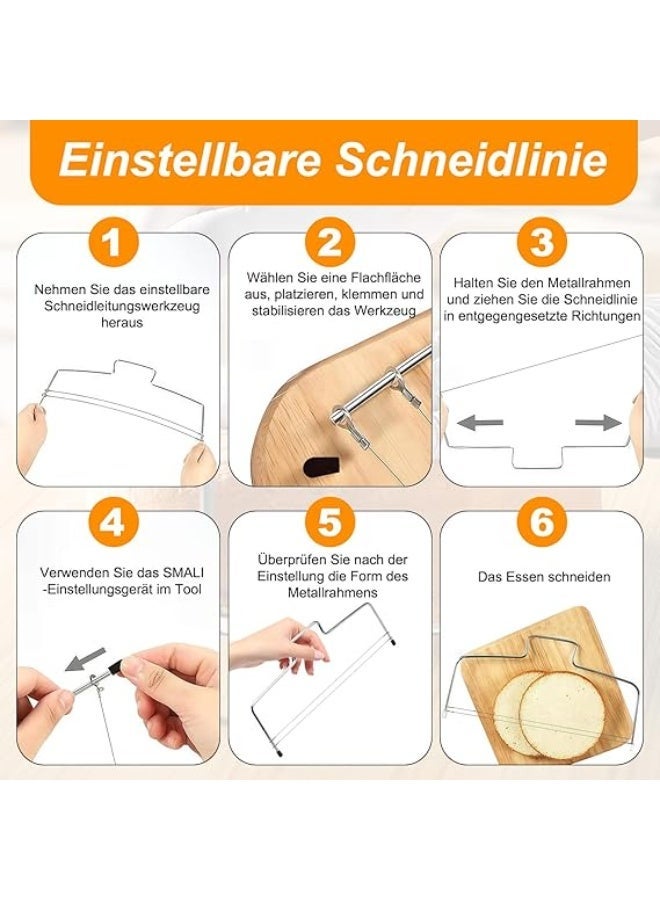 Einstellbare Schneidlinie

1

Nehmen Sie das einstellbare Schneidleitungswerkzeug heraus

2

Wählen Sie eine Flachfläche aus, platzieren, klemmen und stabilisieren das Werkzeug

3

Halten Sie den Metallrahmen und ziehen Sie die Schneidlinie in entgegengesetzte Richtungen

4

Verwenden Sie das SMALI -Einstellungsgerät im Tool

5

Überprüfen Sie nach der Einstellung die Form des Metallrahmens

6

Das Essen schneiden